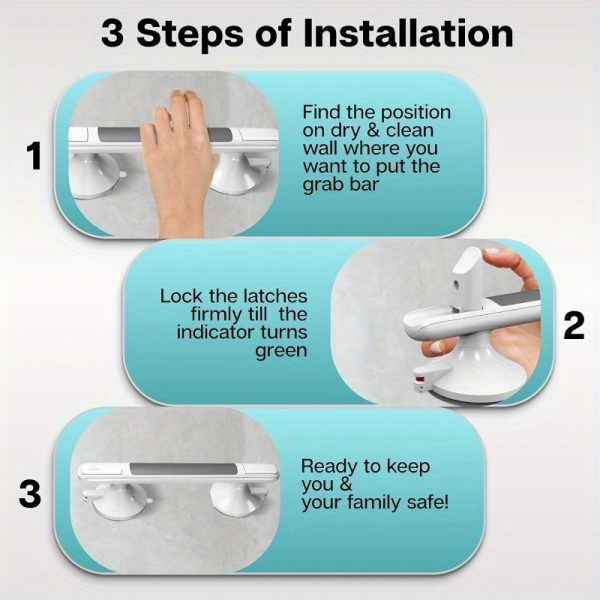 3 Steps of Installation

1

Find the position on dry & clean wall where you want to put the grab bar

Lock the latches firmly till the indicator turns green

2

3

Ready to keep you & your family safe!